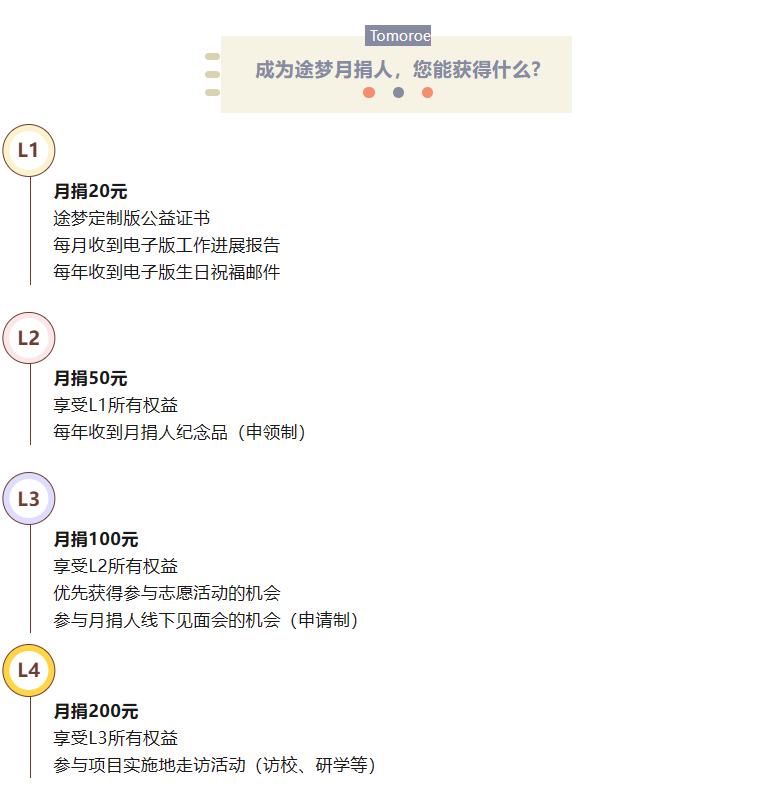 Tomoroe

成为途梦月捐人，您能获得什么?

L1

月捐20元
途梦定制版公益证书
每月收到电子版工作进展报告
每年收到电子版生日祝福邮件

L2

月捐50元
享受L1所有权益
每年收到月捐人纪念品（申领制）

L3

月捐100元
享受L2所有权益
优先获得参与志愿活动的机会
参与月捐人线下见面会的机会（申请制）

L4

月捐200元
享受L3所有权益
参与项目实施地走访活动（访校、研学等）