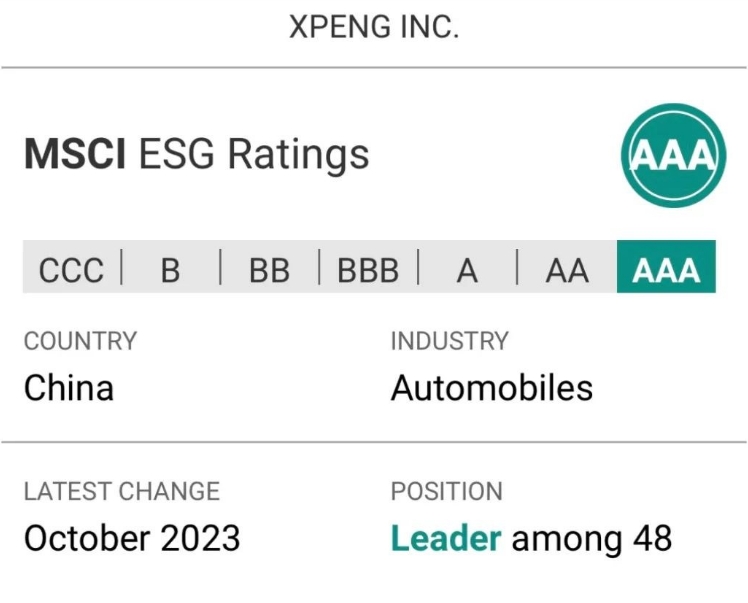 XPENG INC.

MSCI ESG Ratings

AAA

CCC | B | BB | BBB | A | AA | AAA

COUNTRY
China

INDUSTRY
Automobiles

LATEST CHANGE
October 2023

POSITION
Leader among 48